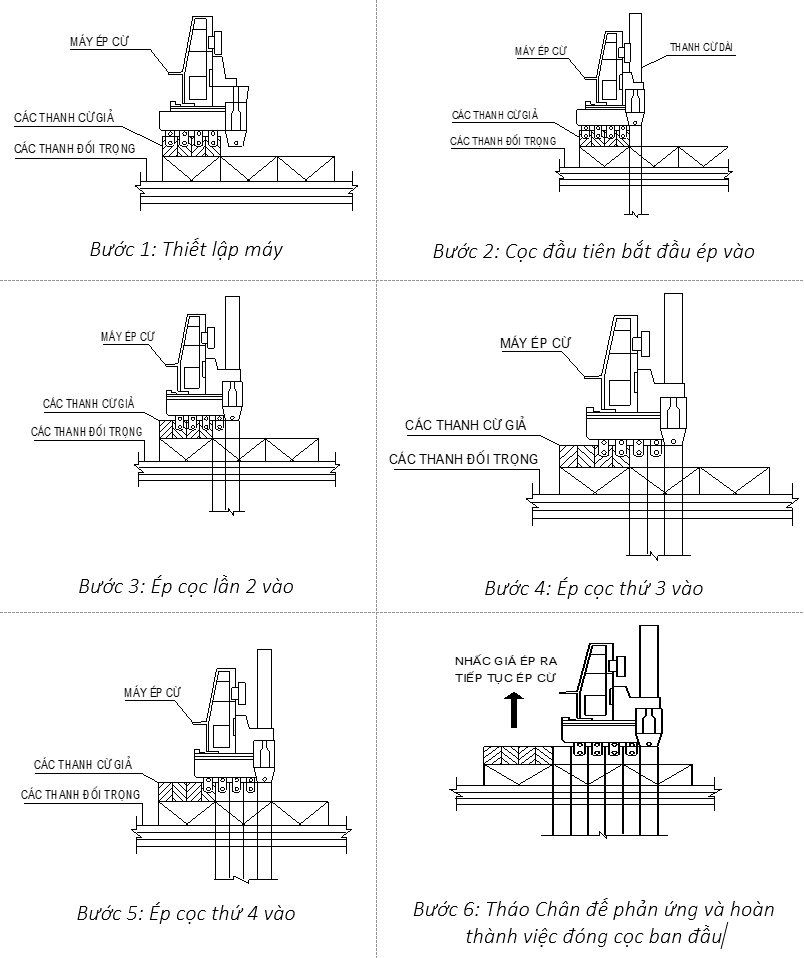 MÁY ÉP CỪ
CÁC THANH CỪ GIẢ
CÁC THANH ĐỐI TRỌNG

Bước 1: Thiết lập máy

MÁY ÉP CỪ
THANH CỪ DÀI
CÁC THANH CỪ GIẢ
CÁC THANH ĐỐI TRỌNG

Bước 2: Cọc đầu tiên bắt đầu ép vào

MÁY ÉP CỪ
CÁC THANH CỪ GIẢ
CÁC THANH ĐỐI TRỌNG

Bước 3: Ép cọc lần 2 vào

MÁY ÉP CỪ
CÁC THANH CỪ GIẢ
CÁC THANH ĐỐI TRỌNG

Bước 4: Ép cọc thứ 3 vào

MÁY ÉP CỪ
CÁC THANH CỪ GIẢ
CÁC THANH ĐỐI TRỌNG

Bước 5: Ép cọc thứ 4 vào

NHẤC GIÁ ÉP RA
TIẾP TỤC ÉP CỪ

Bước 6: Tháo Chân đế phản ứng và hoàn thành việc đóng cọc ban đầu