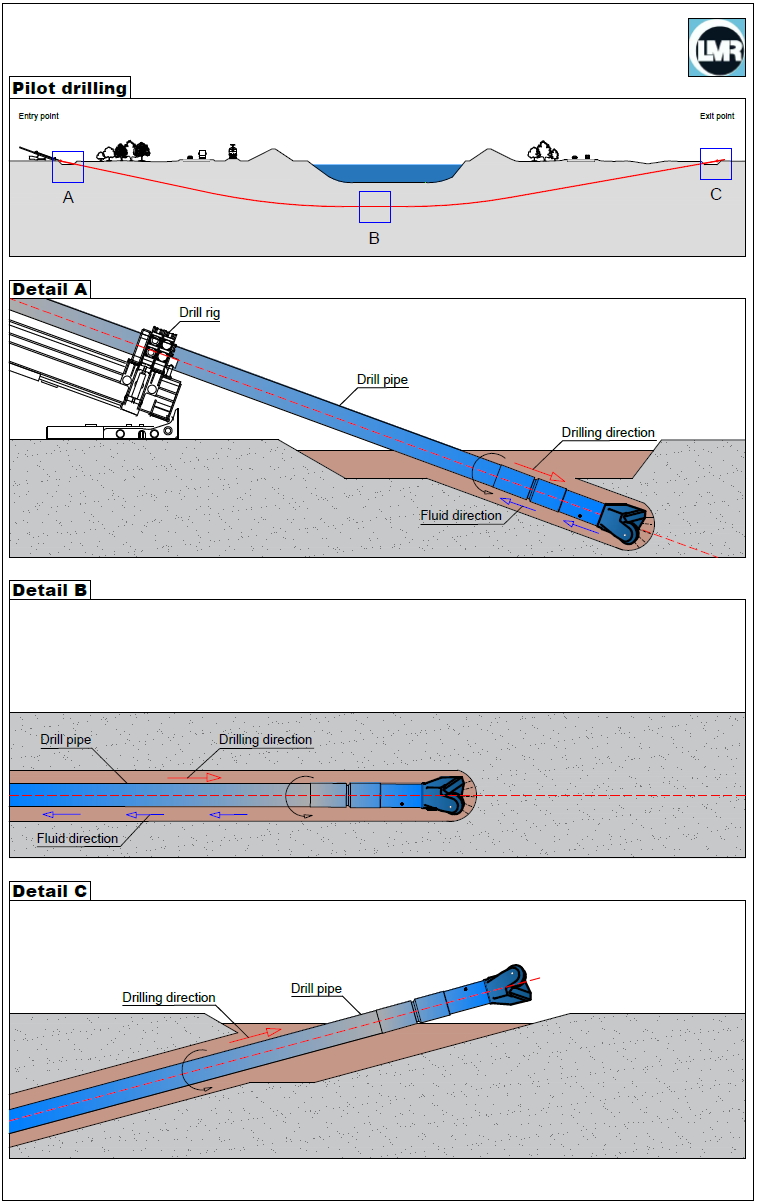 LMR

Pilot drilling

Entry point

Exit point

A

B

C

Detail A

Drill rig

Drill pipe

Drilling direction

Fluid direction

Detail B

Drill pipe

Drilling direction

Fluid direction

Detail C

Drilling direction

Drill pipe