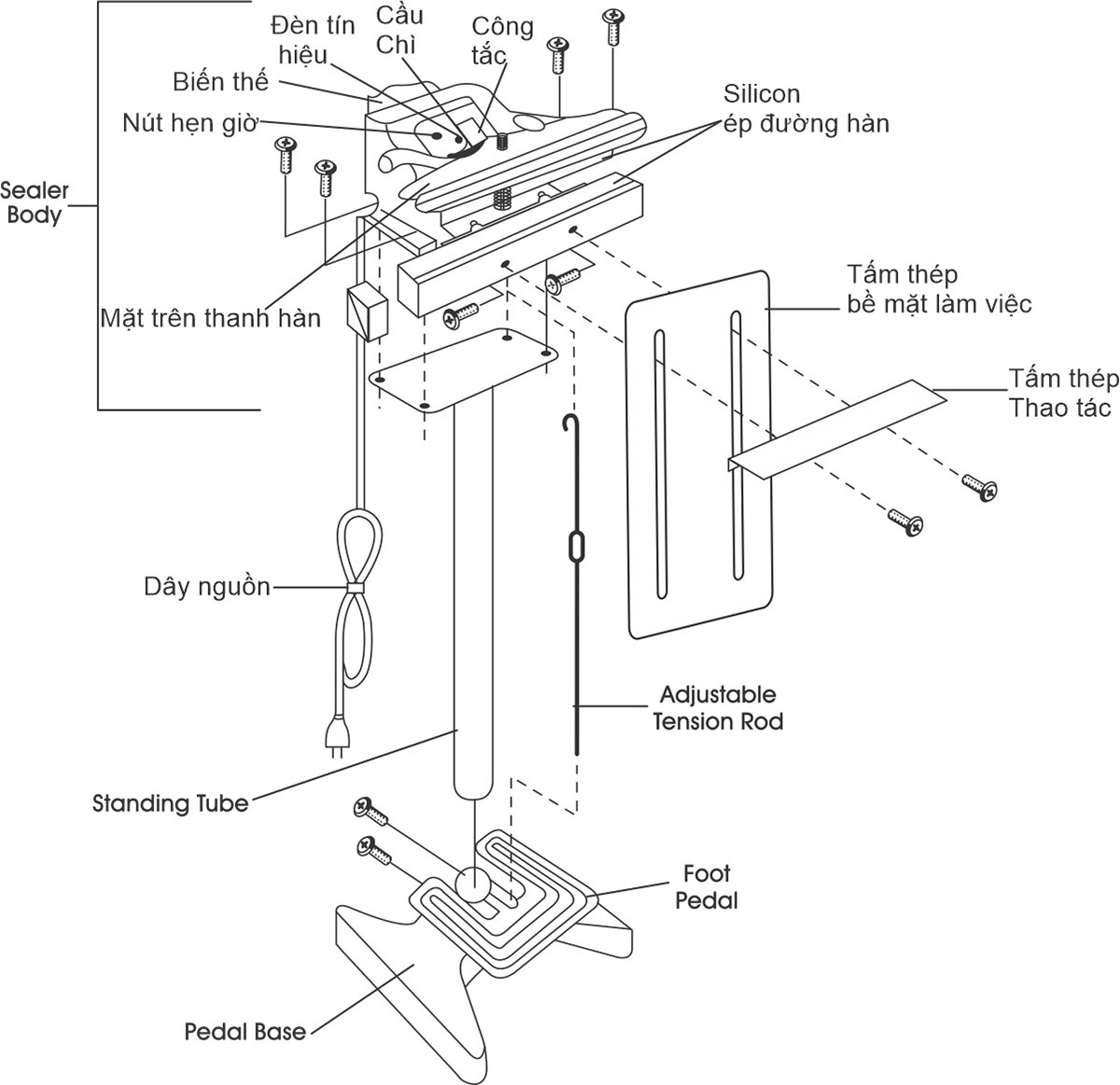 Đèn tín hiệu

Cầu Chì

Công tắc

Biến thế

Nút hẹn giờ

Silicon ép đường hàn

Sealer Body

Mặt trên thanh hàn

Tấm thép bề mặt làm việc

Tấm thép Thao tác

Dây nguồn

Adjustable Tension Rod

Standing Tube

Foot Pedal

Pedal Base