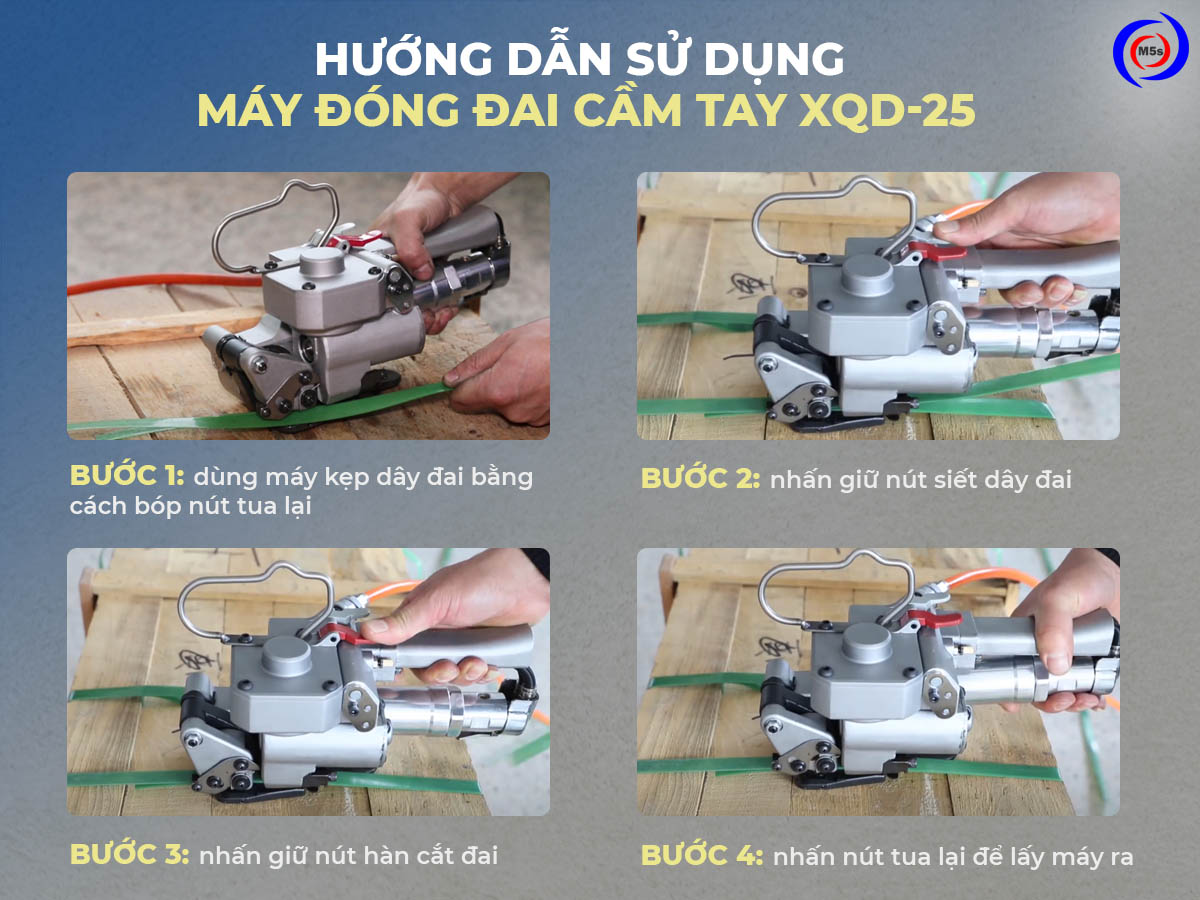 M5s

HƯỚNG DẪN SỬ DỤNG
MÁY ĐÓNG ĐAI CẦM TAY XQD-25

BƯỚC 1: dùng máy kẹp dây đai bằng cách bóp nút tua lại

BƯỚC 2: nhấn giữ nút siết dây đai

BƯỚC 3: nhấn giữ nút hàn cắt đai

BƯỚC 4: nhấn nút tua lại để lấy máy ra