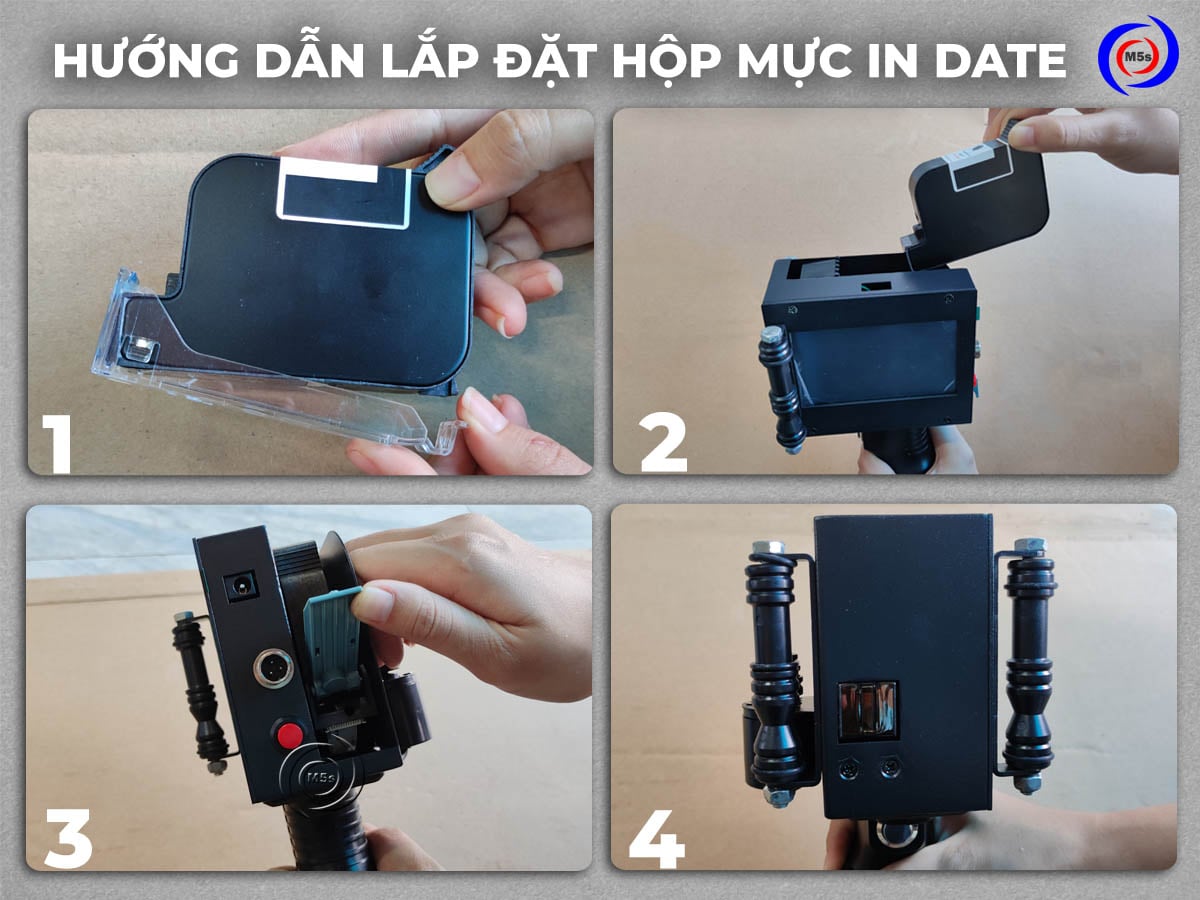 HƯỚNG DẪN LẮP ĐẶT HỘP MỰC IN DATE

M5s

1

2

3

M5s

4