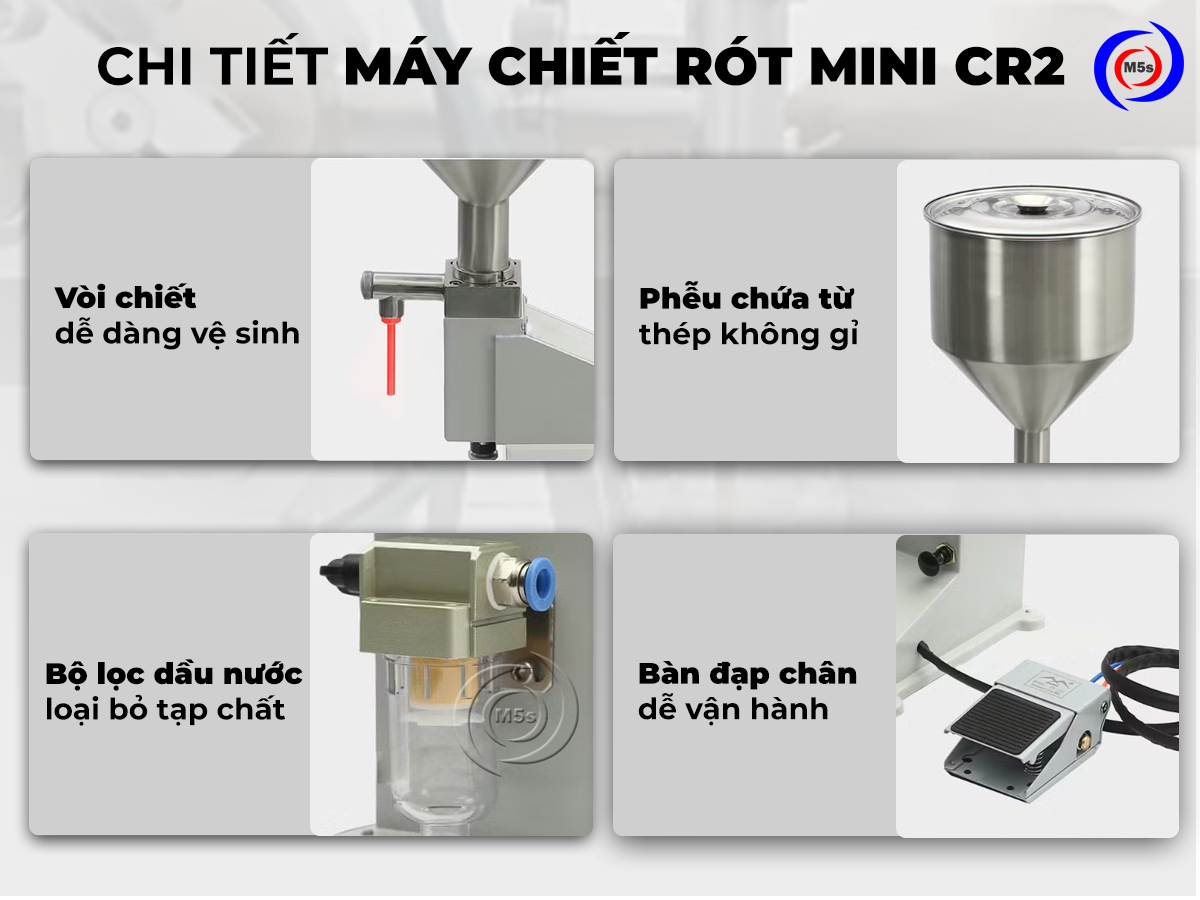 CHI TIẾT MÁY CHIẾT RÓT MINI CR2

M5s

Vòi chiết
dễ dàng vệ sinh

Phễu chứa từ
thép không gỉ

Bộ lọc dầu nước
loại bỏ tạp chất

M5s

Bàn đạp chân
dễ vận hành