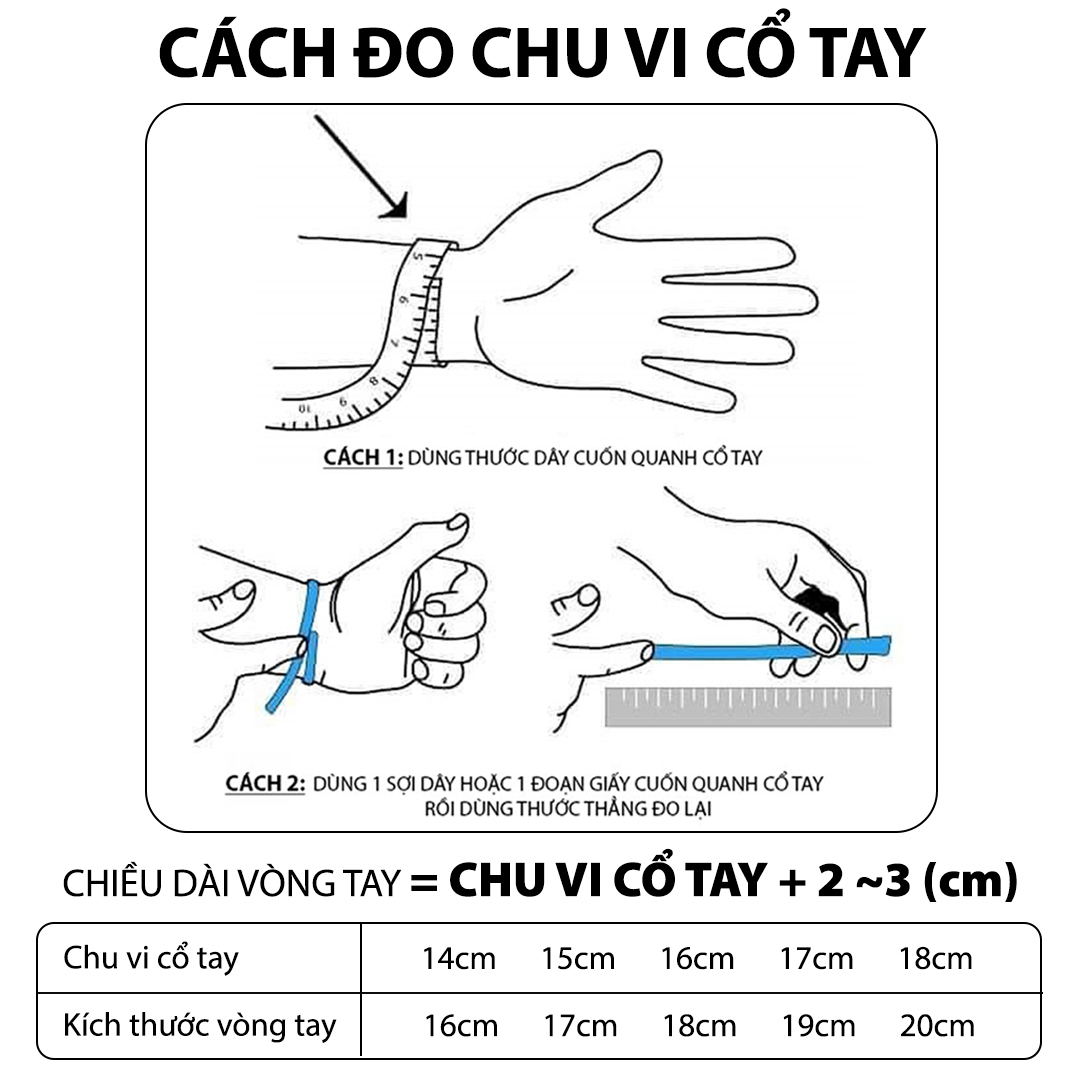 CÁCH ĐO CHU VI CỔ TAY

5
6
7
8
9
10

CÁCH 1: DÙNG THƯỚC DÂY CUỐN QUANH CỔ TAY

CÁCH 2: DÙNG 1 SỢI DÂY HOẶC 1 ĐOẠN GIẤY CUỐN QUANH CỔ TAY RỒI DÙNG THƯỚC THẲNG ĐO LẠI

CHIỀU DÀI VÒNG TAY = CHU VI CỔ TAY + 2 ~3 (cm)

| Chu vi cổ tay | 14cm | 15cm | 16cm | 17cm | 18cm |
|---|---|---|---|---|---|
| Kích thước vòng tay | 16cm | 17cm | 18cm | 19cm | 20cm |