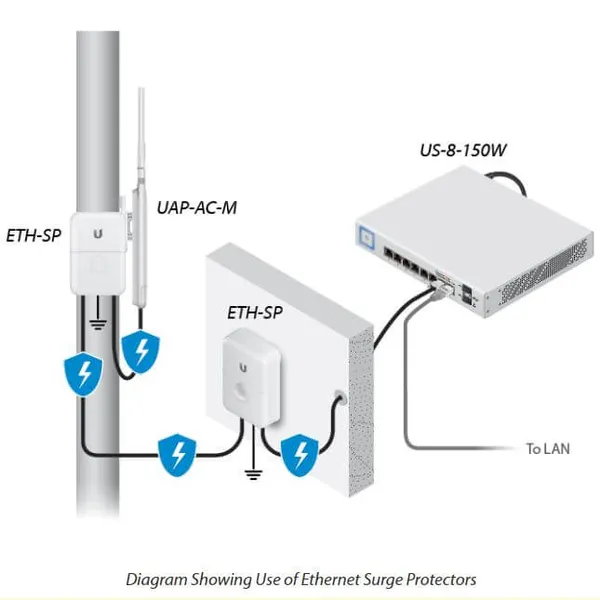 US-8-150W

UAP-AC-M

ETH-SP

ETH-SP

To LAN

Diagram Showing Use of Ethernet Surge Protectors