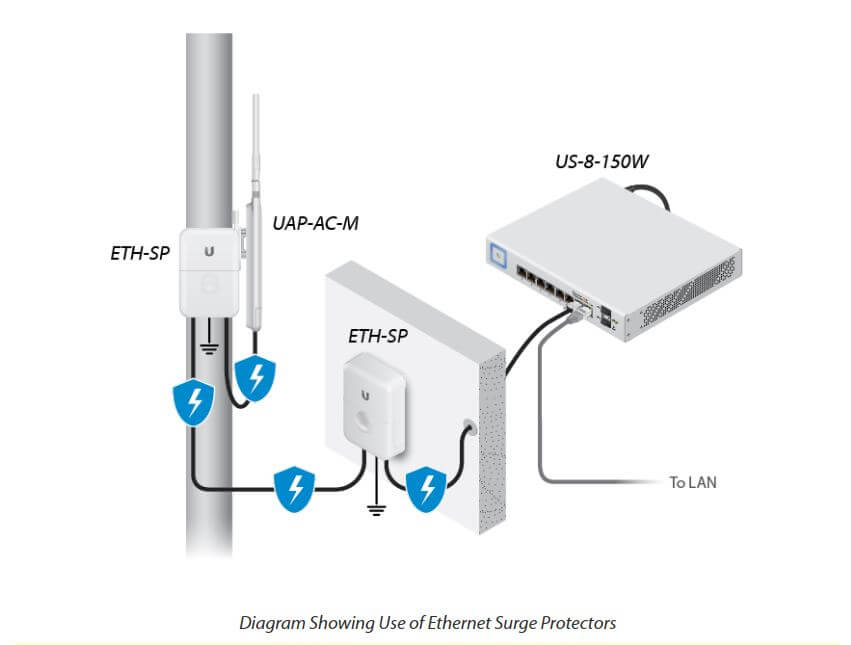 US-8-150W

UAP-AC-M

ETH-SP

ETH-SP

To LAN

Diagram Showing Use of Ethernet Surge Protectors