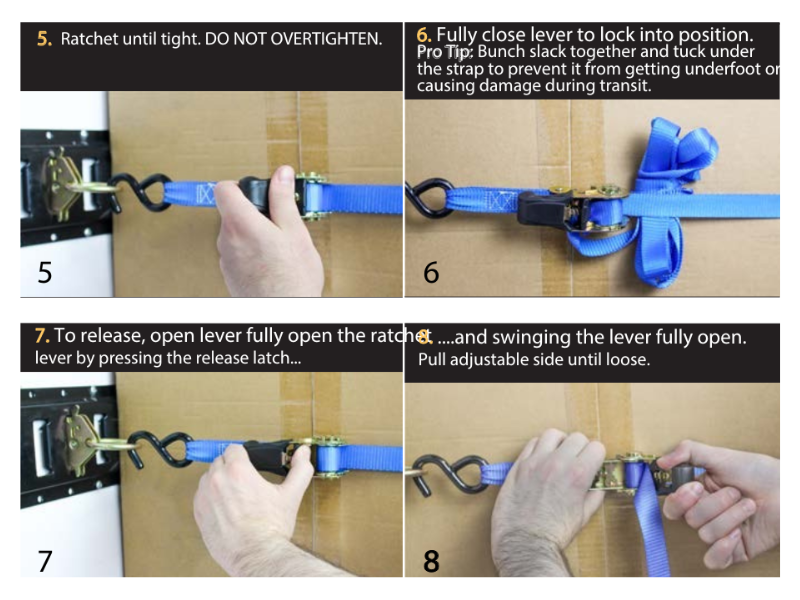 5. Ratchet until tight. DO NOT OVERTIGHTEN.

5

6. Fully close lever to lock into position.
Pro Tip: Bunch slack together and tuck under the strap to prevent it from getting underfoot or causing damage during transit.

6

7. To release, open lever fully open the ratchet lever by pressing the release latch...

7

8. ....and swinging the lever fully open.
Pull adjustable side until loose.

8