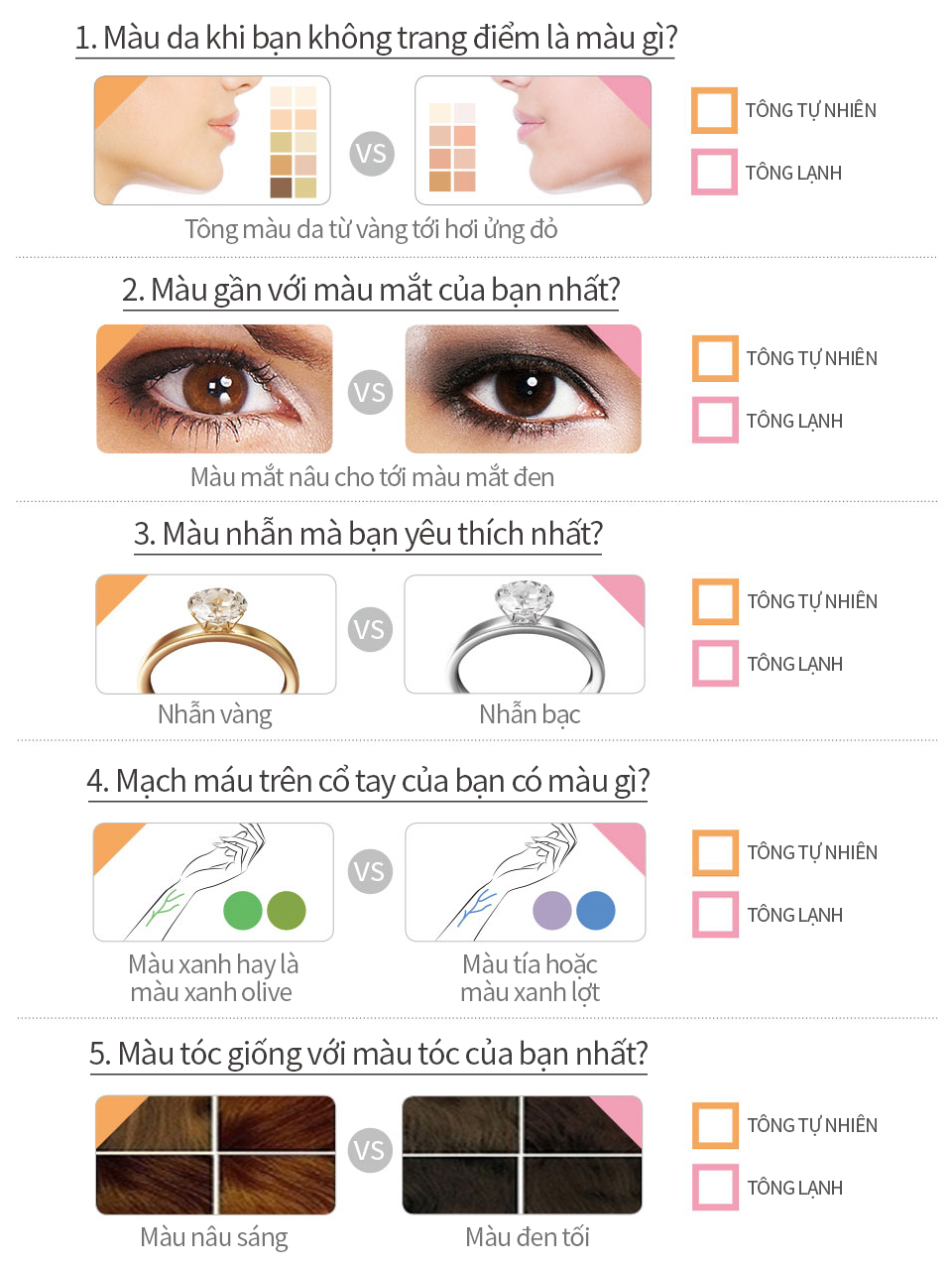 1. Màu da khi bạn không trang điểm là màu gì?

VS

Tông màu da từ vàng tới hơi ửng đỏ

TÔNG TỰ NHIÊN

TÔNG LẠNH

2. Màu gần với màu mắt của bạn nhất?

VS

Màu mắt nâu cho tới màu mắt đen

TÔNG TỰ NHIÊN

TÔNG LẠNH

3. Màu nhẫn mà bạn yêu thích nhất?

VS

Nhẫn vàng

Nhẫn bạc

TÔNG TỰ NHIÊN

TÔNG LẠNH

4. Mạch máu trên cổ tay của bạn có màu gì?

VS

Màu xanh hay là màu xanh olive

Màu tía hoặc màu xanh lợt

TÔNG TỰ NHIÊN

TÔNG LẠNH

5. Màu tóc giống với màu tóc của bạn nhất?

VS

Màu nâu sáng

Màu đen tối

TÔNG TỰ NHIÊN

TÔNG LẠNH