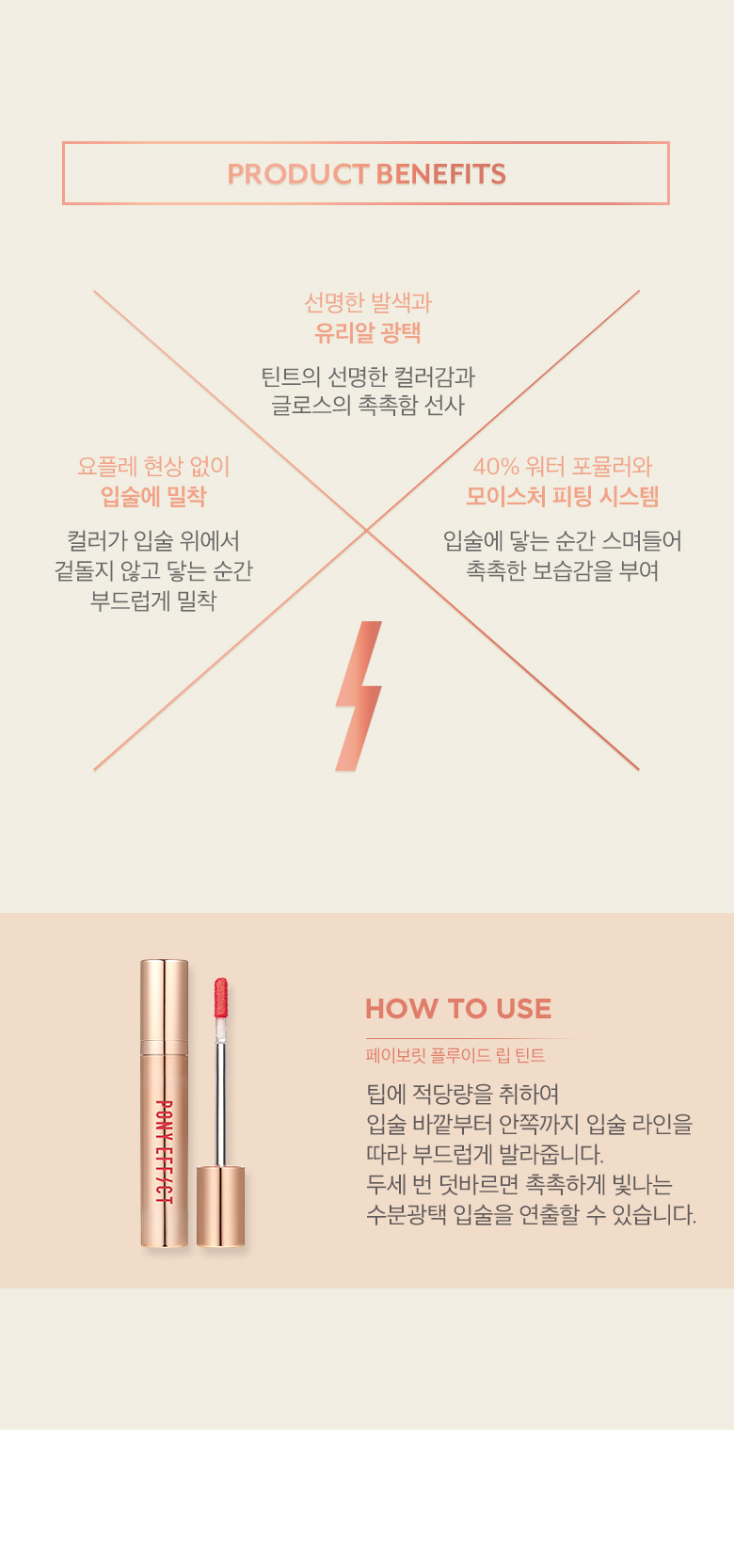 PRODUCT BENEFITS

선명한 발색과
유리알 광택

틴트의 선명한 컬러감과
글로스의 촉촉함 선사

요플레 현상 없이
입술에 밀착

컬러가 입술 위에서
겉돌지 않고 닿는 순간
부드럽게 밀착

40% 워터 포뮬러와
모이스처 피팅 시스템

입술에 닿는 순간 스며들어
촉촉한 보습감을 부여

PONY EFFECT

HOW TO USE

페이보릿 플루이드 립 틴트

팁에 적당량을 취하여
입술 바깥부터 안쪽까지 입술 라인을
따라 부드럽게 발라줍니다.
두세 번 덧바르면 촉촉하게 빛나는
수분광택 입술을 연출할 수 있습니다.