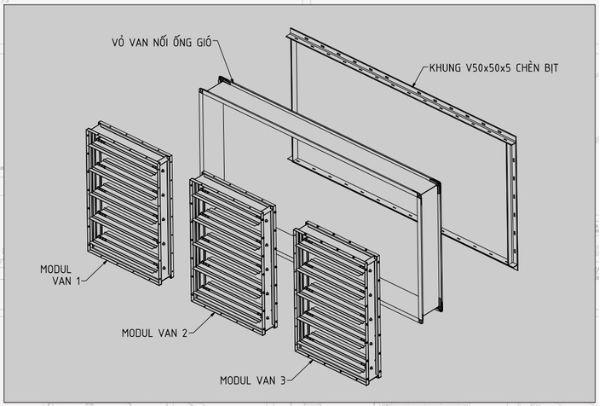 VỎ VAN NỐI ỐNG GIÓ

KHUNG V50x50x5 CHÈN BỊT

MODUL VAN 1

MODUL VAN 2

MODUL VAN 3