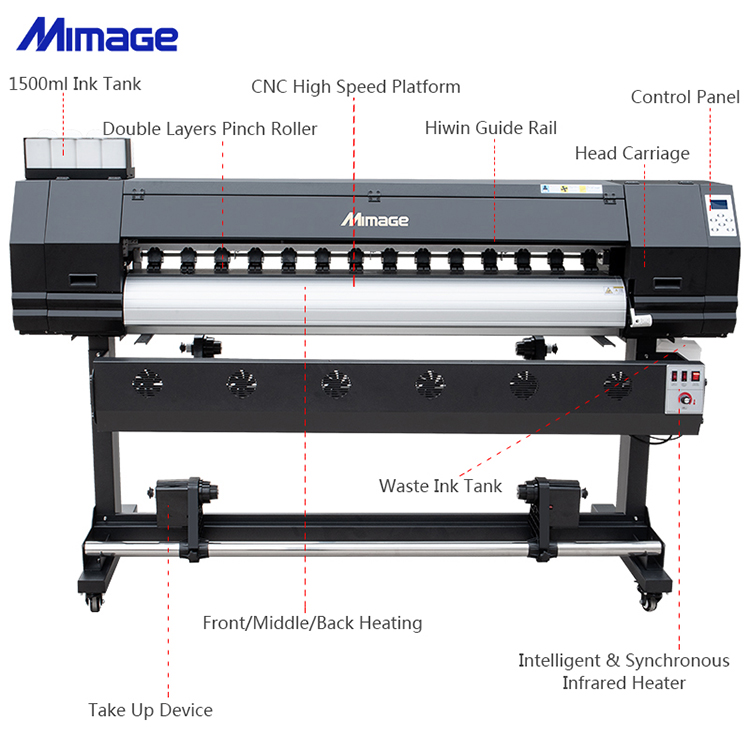 Mimage

1500ml Ink Tank

CNC High Speed Platform

Control Panel

Double Layers Pinch Roller

Hiwin Guide Rail

Head Carriage

Mimage

Waste Ink Tank

Front/Middle/Back Heating

Intelligent & Synchronous Infrared Heater

Take Up Device