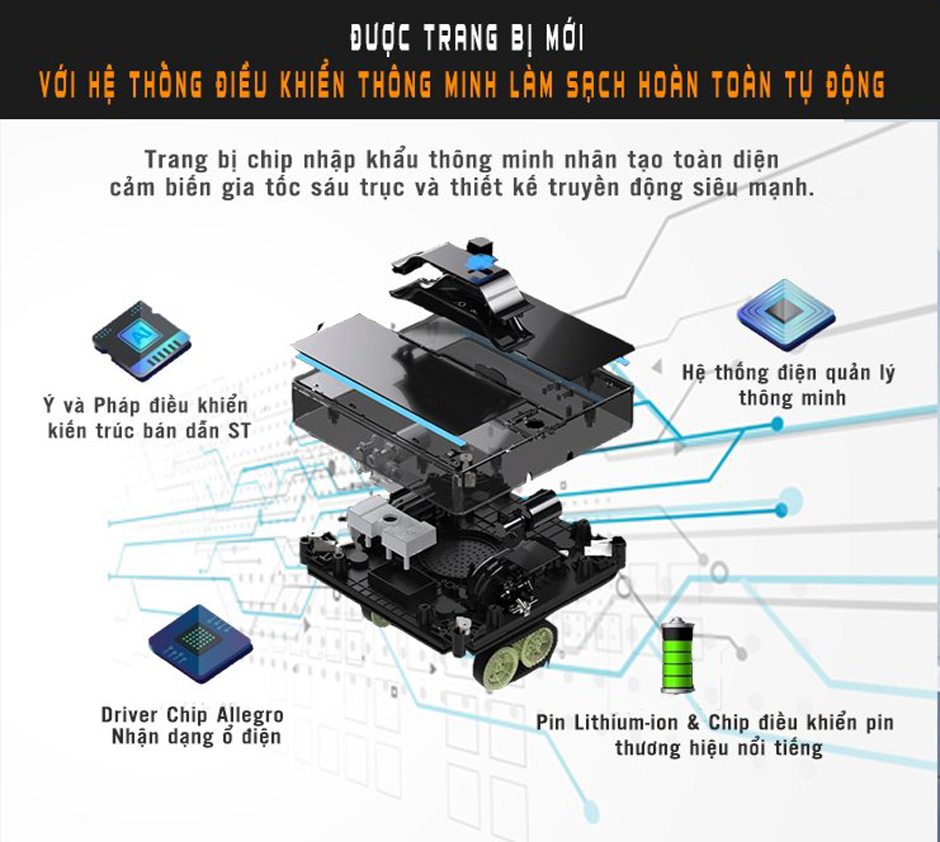 ĐƯỢC TRANG BỊ MỚI
VỚI HỆ THỐNG ĐIỀU KHIỂN THÔNG MINH LÀM SẠCH HOÀN TOÀN TỰ ĐỘNG

Trang bị chip nhập khẩu thông minh nhân tạo toàn diện cảm biến gia tốc sáu trục và thiết kế truyền động siêu mạnh.

AI

Ý và Pháp điều khiển kiến trúc bán dẫn ST

Hệ thống điện quản lý thông minh

Driver Chip Allegro Nhận dạng ổ điện

Pin Lithium-ion & Chip điều khiển pin thương hiệu nổi tiếng