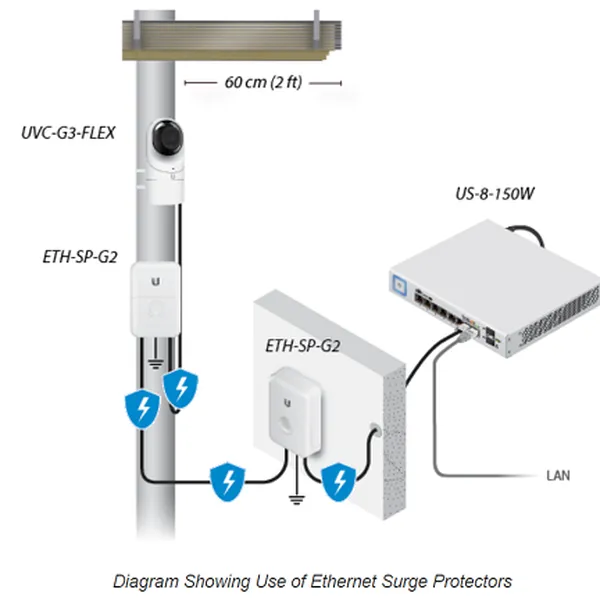 60 cm (2 ft)

UVC-G3-FLEX

US-8-150W

ETH-SP-G2

ETH-SP-G2

LAN

Diagram Showing Use of Ethernet Surge Protectors