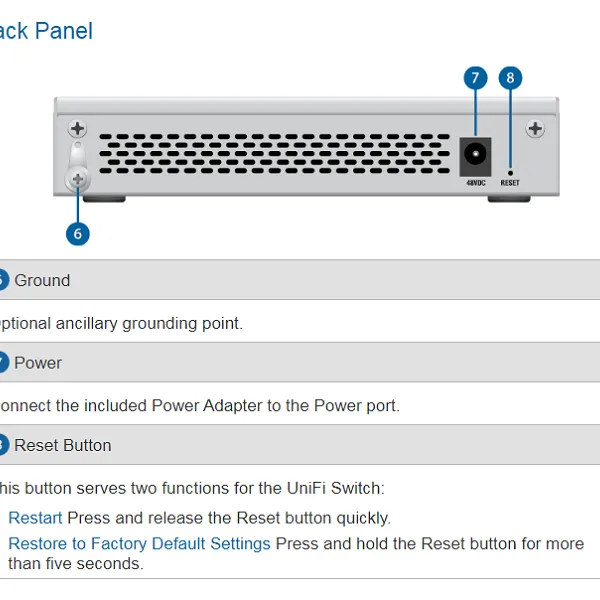 ack Panel

7 8

48VDC RESET

6

Ground

ptional ancillary grounding point.

Power

onnect the included Power Adapter to the Power port.

Reset Button

his button serves two functions for the UniFi Switch:

Restart Press and release the Reset button quickly.

Restore to Factory Default Settings Press and hold the Reset button for more than five seconds.