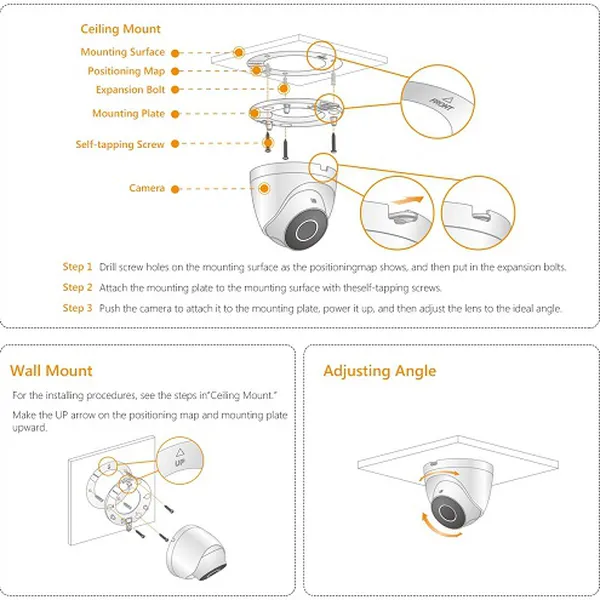 Ceiling Mount

Mounting Surface

Positioning Map

Expansion Bolt

Mounting Plate

Self-tapping Screw

Camera

FRONT

Step 1 Drill screw holes on the mounting surface as the positioningmap shows, and then put in the expansion bolts.

Step 2 Attach the mounting plate to the mounting surface with theself-tapping screws.

Step 3 Push the camera to attach it to the mounting plate, power it up, and then adjust the lens to the ideal angle.

Wall Mount

For the installing procedures, see the steps in"Ceiling Mount."

Make the UP arrow on the positioning map and mounting plate upward.

UP

Adjusting Angle