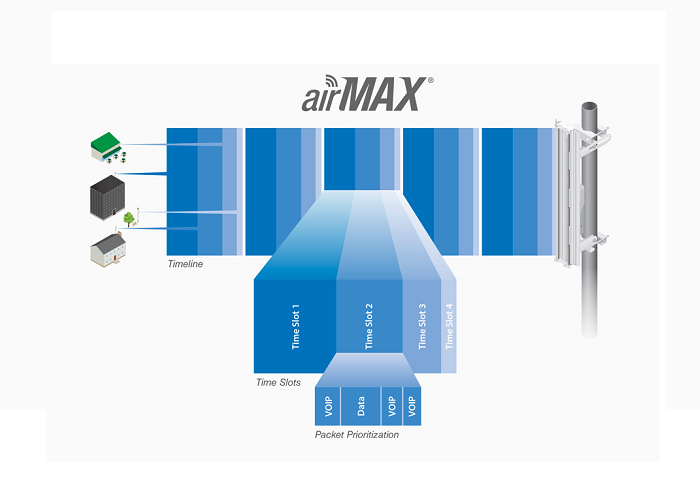 airMAX®

Timeline

Time Slot 1
Time Slot 2
Time Slot 3
Time Slot 4

Time Slots

VOIP
Data
VOIP
VOIP

Packet Prioritization