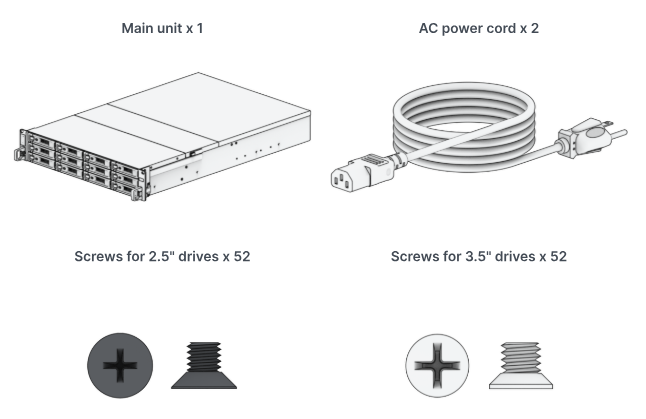 Main unit x 1

AC power cord x 2

Screws for 2.5" drives x 52

Screws for 3.5" drives x 52