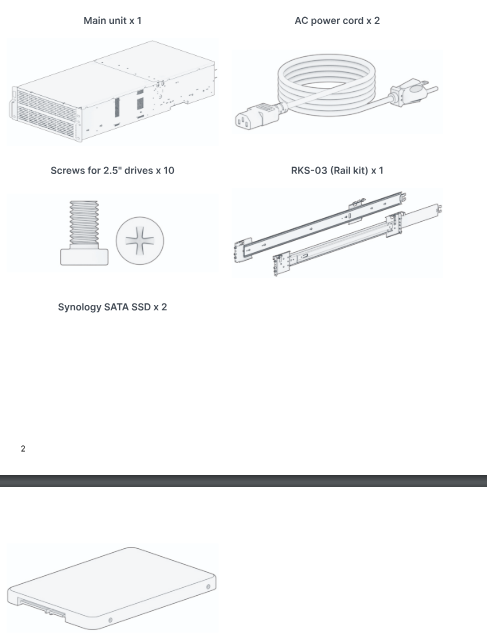 Main unit x 1

AC power cord x 2

Screws for 2.5" drives x 10

RKS-03 (Rail kit) x 1

Synology SATA SSD x 2

2