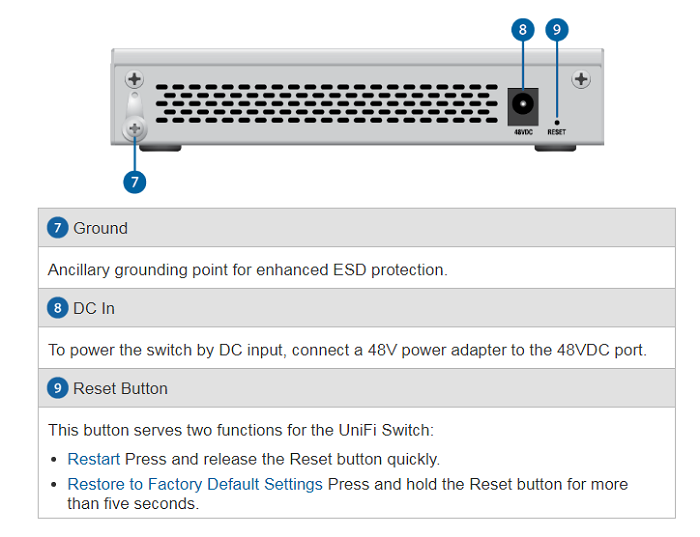 8 9

48VDC RESET

7

7 Ground

Ancillary grounding point for enhanced ESD protection.

8 DC In

To power the switch by DC input, connect a 48V power adapter to the 48VDC port.

9 Reset Button

This button serves two functions for the UniFi Switch:

• Restart Press and release the Reset button quickly.
• Restore to Factory Default Settings Press and hold the Reset button for more than five seconds.