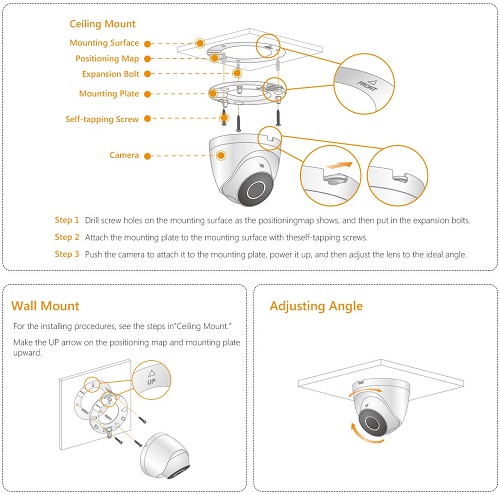 Ceiling Mount

Mounting Surface

Positioning Map

Expansion Bolt

Mounting Plate

Self-tapping Screw

Camera

FRONT

Step 1 Drill screw holes on the mounting surface as the positioningmap shows, and then put in the expansion bolts.

Step 2 Attach the mounting plate to the mounting surface with theself-tapping screws.

Step 3 Push the camera to attach it to the mounting plate, power it up, and then adjust the lens to the ideal angle.

Wall Mount

For the installing procedures, see the steps in"Ceiling Mount."

Make the UP arrow on the positioning map and mounting plate upward.

UP

Adjusting Angle