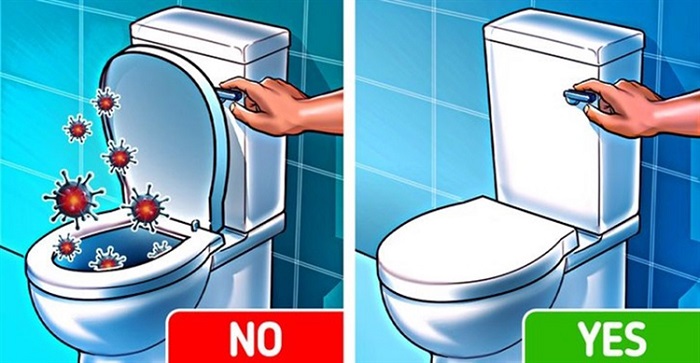 NO

YES