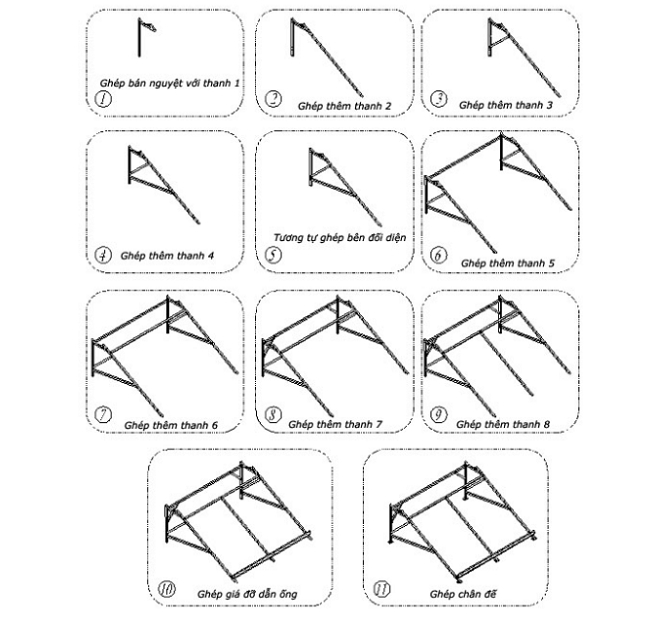 Ghép bán nguyệt với thanh 1
1

2
Ghép thêm thanh 2

3
Ghép thêm thanh 3

4
Ghép thêm thanh 4

Tương tự ghép bên đối diện
5

6
Ghép thêm thanh 5

7
Ghép thêm thanh 6

8
Ghép thêm thanh 7

9
Ghép thêm thanh 8

10
Ghép giá đỡ dẫn ống

11
Ghép chân đế