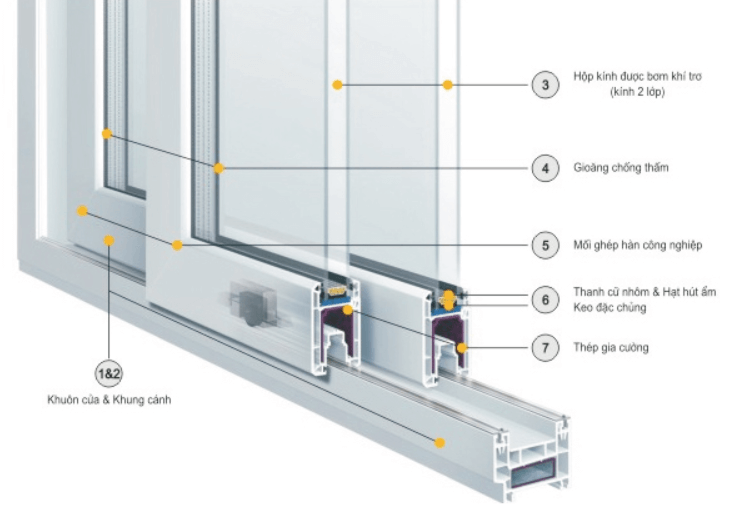 3
Hộp kính được bơm khí trơ (kính 2 lớp)

4
Gioăng chống thấm

5
Mối ghép hàn công nghiệp

6
Thanh cữ nhôm & Hạt hút ẩm
Keo đặc chủng

7
Thép gia cường

1&2
Khuôn cửa & Khung cánh