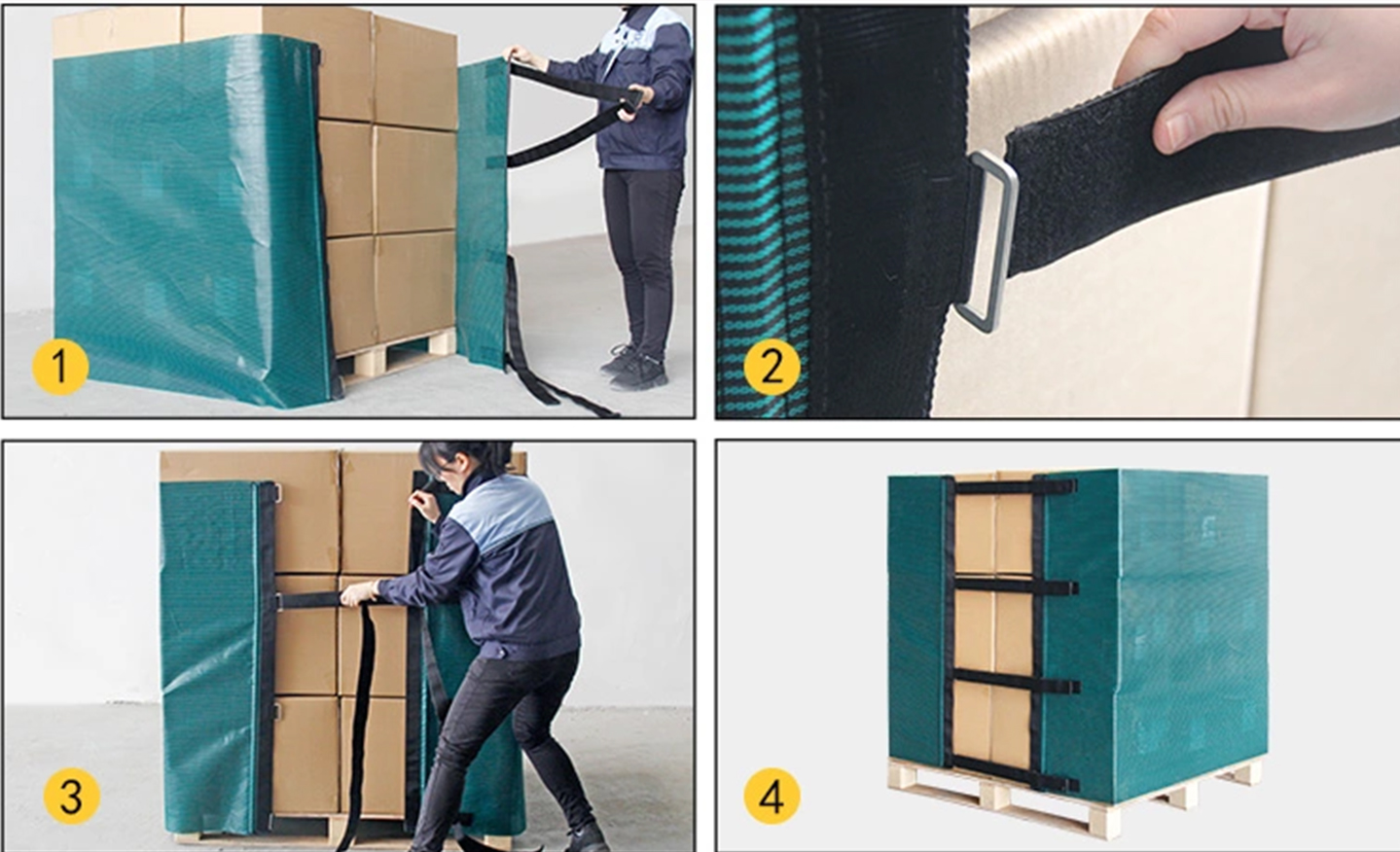 1

2

3

4