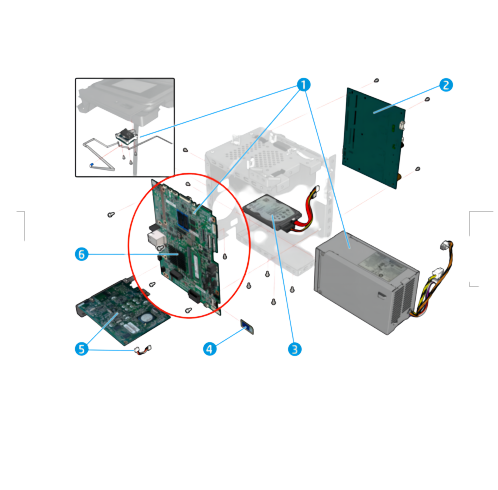 1
2
6
5
4
3