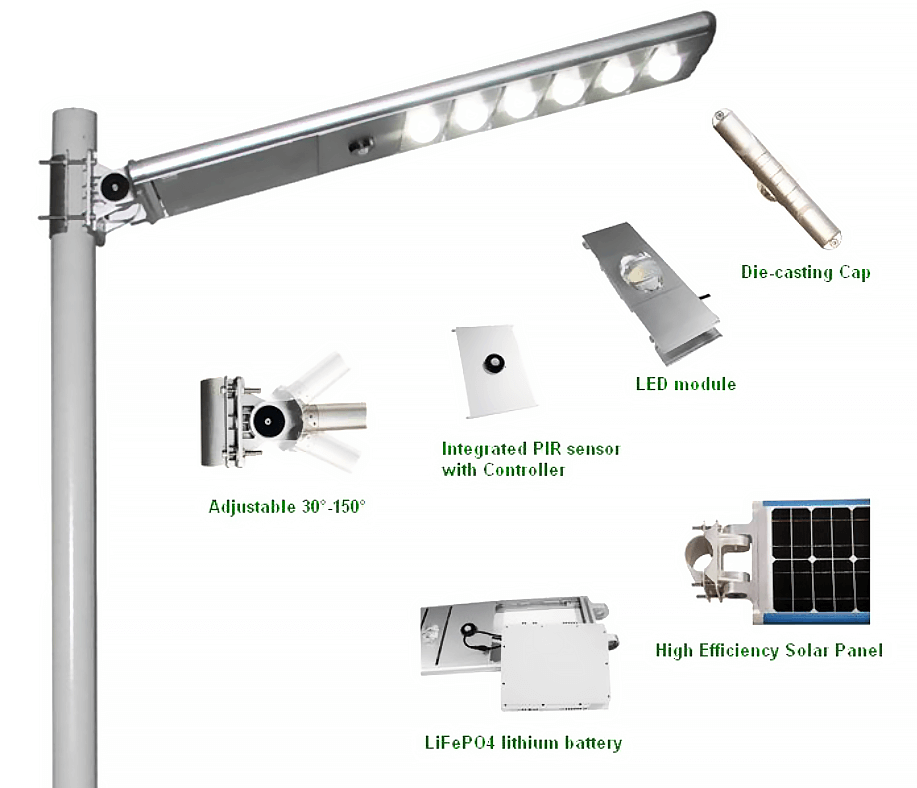 Die-casting Cap

LED module

Integrated PIR sensor with Controller

Adjustable 30°-150°

High Efficiency Solar Panel

LiFePO4 lithium battery