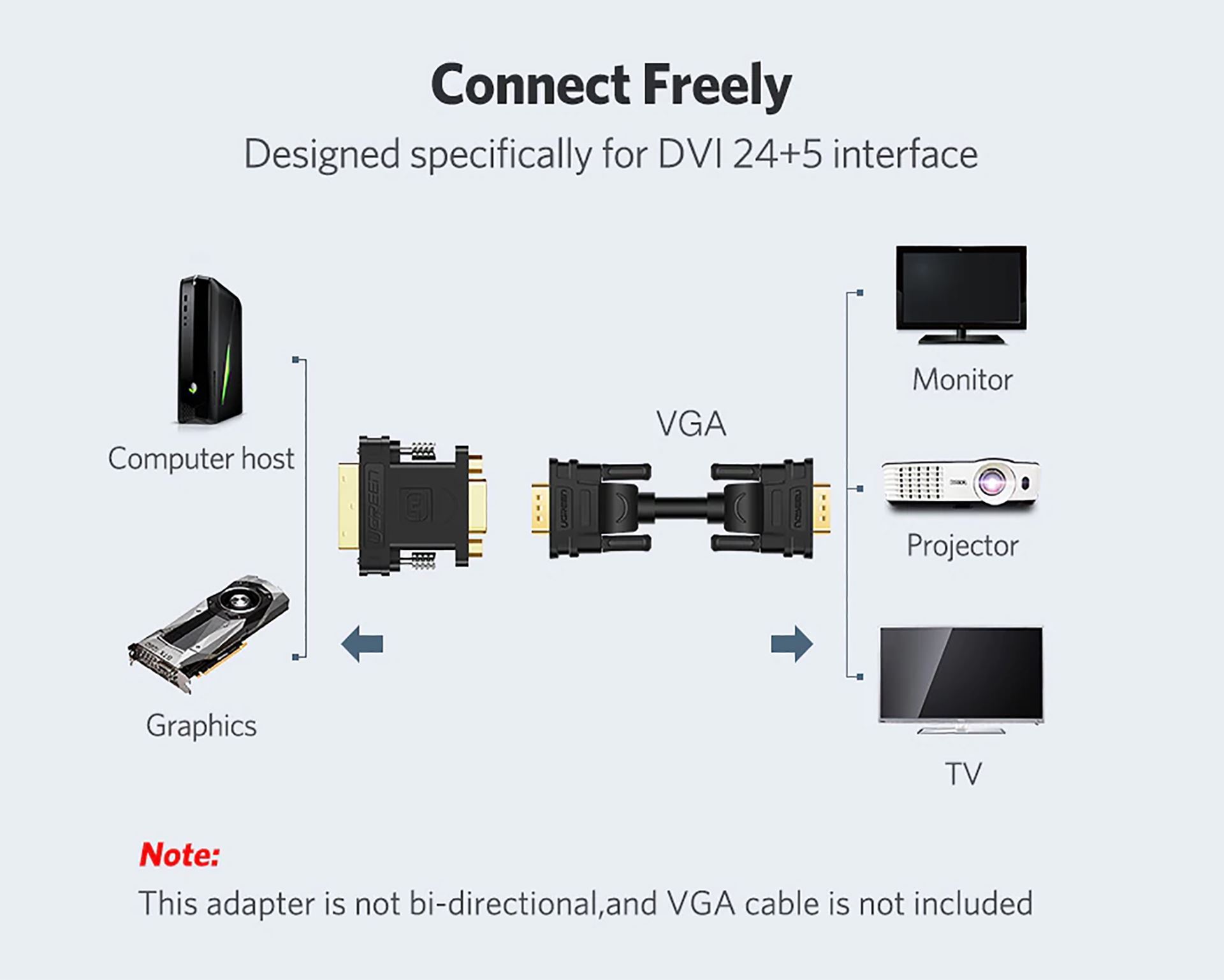 Connect Freely

Designed specifically for DVI 24+5 interface

Computer host

Graphics

UGREEN

VGA

UGREEN

UGREEN

Monitor

Projector

TV

Note:

This adapter is not bi-directional,and VGA cable is not included