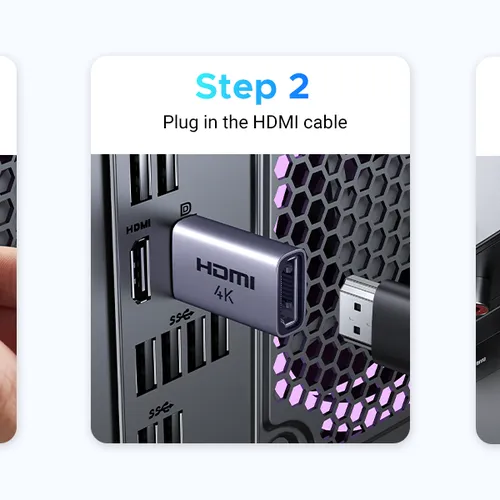 Step 2
Plug in the HDMI cable

HDMI

HDMI
4K

SS
SS