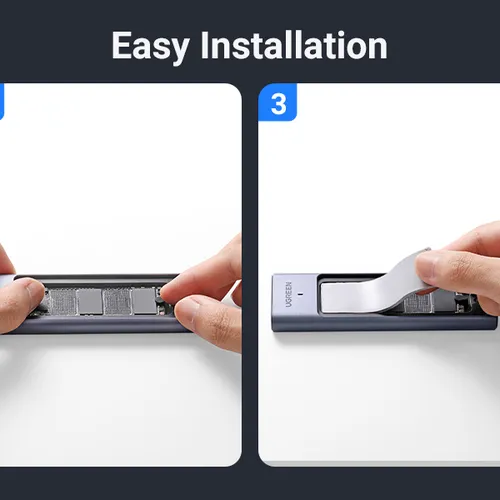 Easy Installation

3

UGREEN