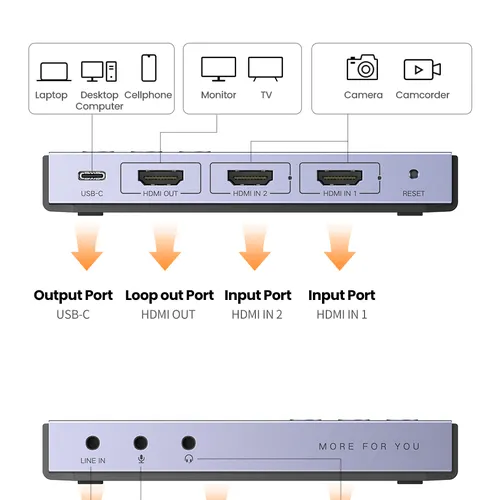 Laptop Desktop Computer Cellphone

Monitor TV

Camera Camcorder

USB-C HDMI OUT HDMI IN 2 HDMI IN 1 RESET

Output Port
USB-C

Loop out Port
HDMI OUT

Input Port
HDMI IN 2

Input Port
HDMI IN 1

LINE IN

MORE FOR YOU