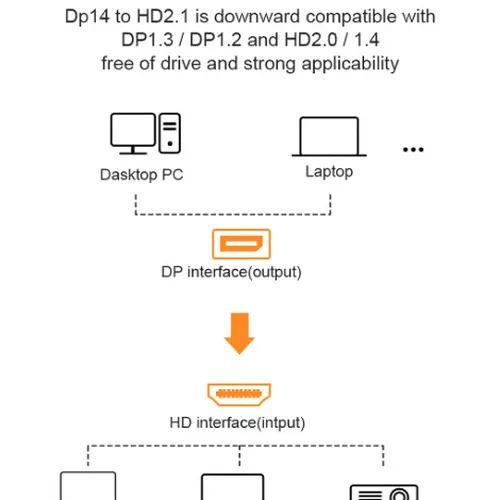 Dp14 to HD2.1 is downward compatible with DP1.3 / DP1.2 and HD2.0 / 1.4
free of drive and strong applicability

Dasktop PC

Laptop

...

DP interface(output)

HD interface(intput)