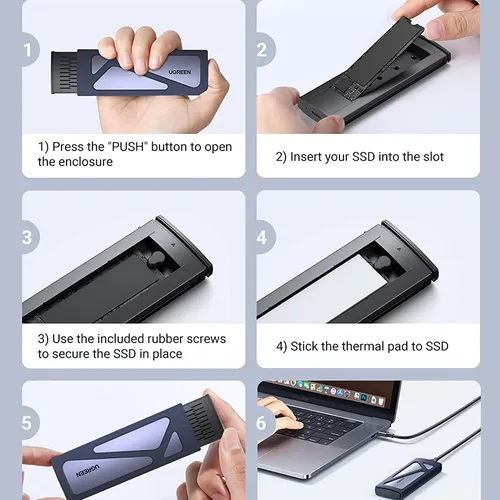 1

UGREEN

1) Press the "PUSH" button to open the enclosure

2

2) Insert your SSD into the slot

3

3) Use the included rubber screws to secure the SSD in place

4

4) Stick the thermal pad to SSD

5

UGREEN

6