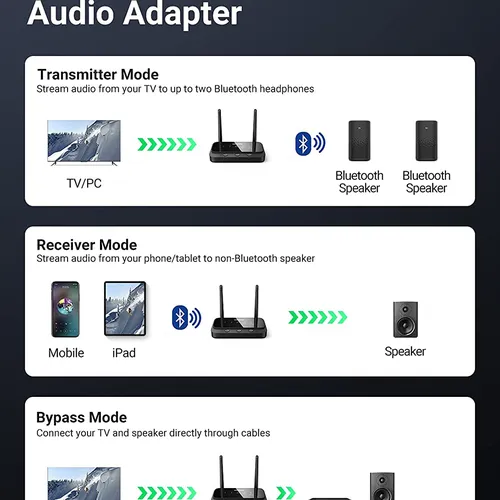 Audio Adapter

Transmitter Mode
Stream audio from your TV to up to two Bluetooth headphones

TV/PC

Bluetooth Speaker

Bluetooth Speaker

Receiver Mode
Stream audio from your phone/tablet to non-Bluetooth speaker

Mobile

iPad

Speaker

Bypass Mode
Connect your TV and speaker directly through cables