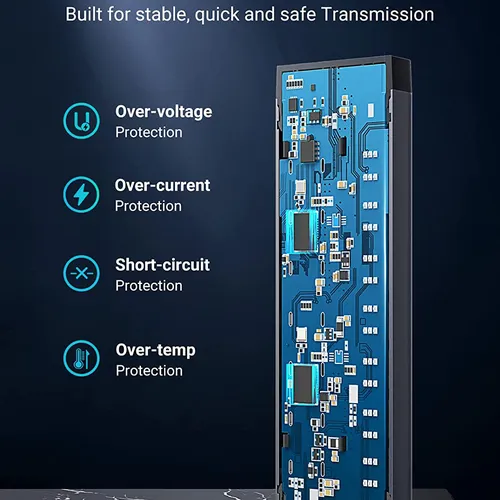 Built for stable, quick and safe Transmission

Over-voltage
Protection

Over-current
Protection

Short-circuit
Protection

Over-temp
Protection