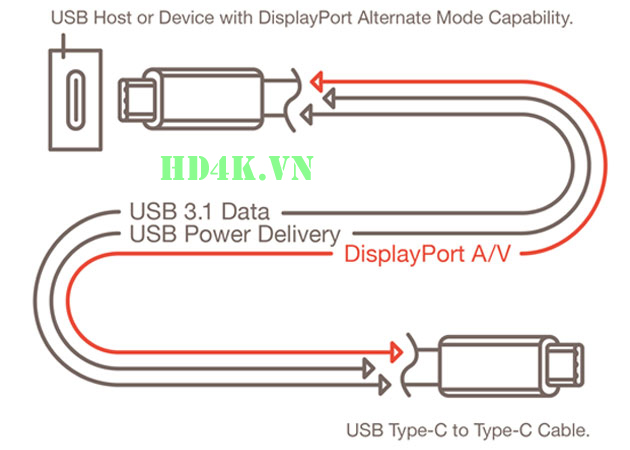 USB Host or Device with DisplayPort Alternate Mode Capability.

HD4K.VN

USB 3.1 Data
USB Power Delivery
DisplayPort A/V

USB Type-C to Type-C Cable.