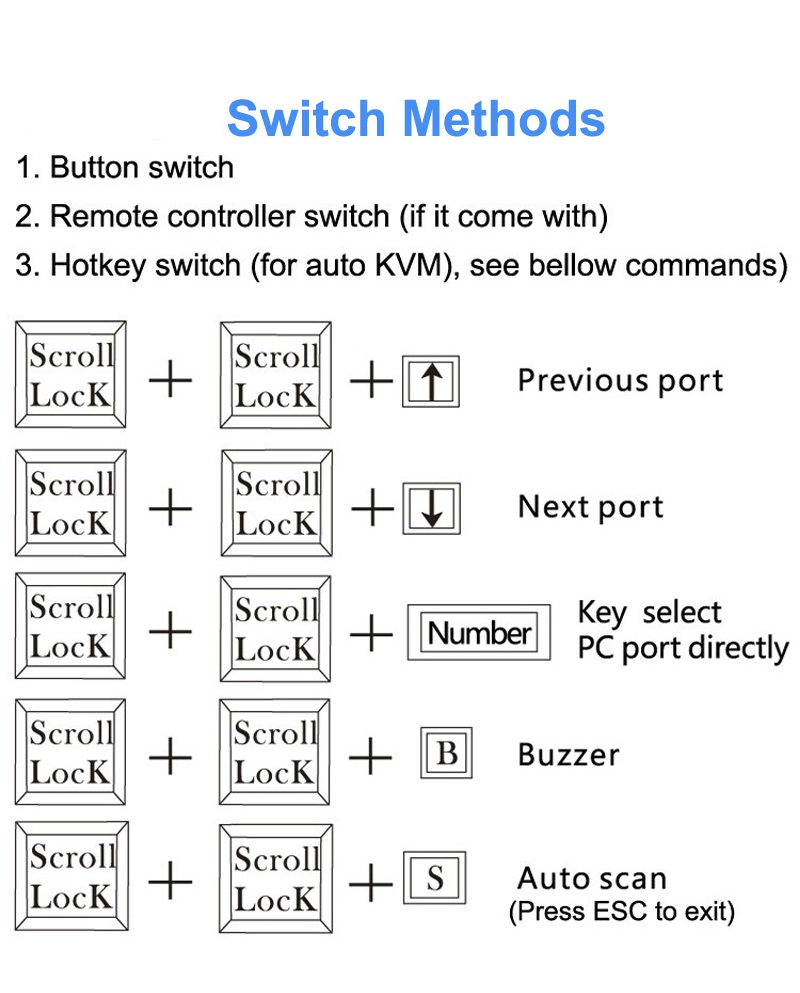 Switch Methods

1. Button switch

2. Remote controller switch (if it come with)

3. Hotkey switch (for auto KVM), see bellow commands)

Scroll LocK + Scroll LocK + ↑ Previous port

Scroll LocK + Scroll LocK + ↓ Next port

Scroll LocK + Scroll LocK + Number Key select PC port directly

Scroll LocK + Scroll LocK + B Buzzer

Scroll LocK + Scroll LocK + S Auto scan (Press ESC to exit)