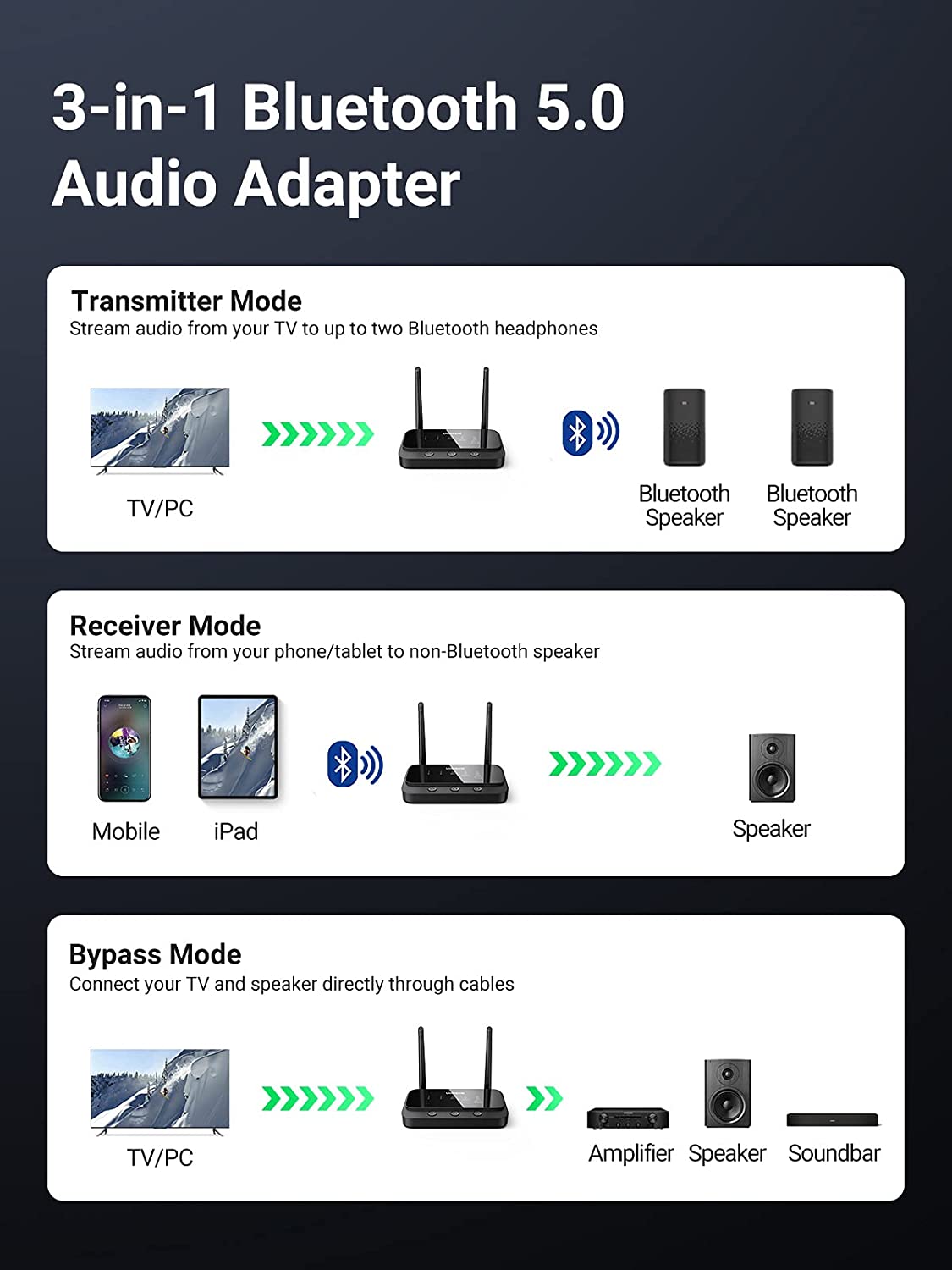 3-in-1 Bluetooth 5.0 Audio Adapter

Transmitter Mode
Stream audio from your TV to up to two Bluetooth headphones

TV/PC

Bluetooth Speaker

Bluetooth Speaker

Receiver Mode
Stream audio from your phone/tablet to non-Bluetooth speaker

Mobile

iPad

Speaker

Bypass Mode
Connect your TV and speaker directly through cables

TV/PC

Amplifier

Speaker

Soundbar