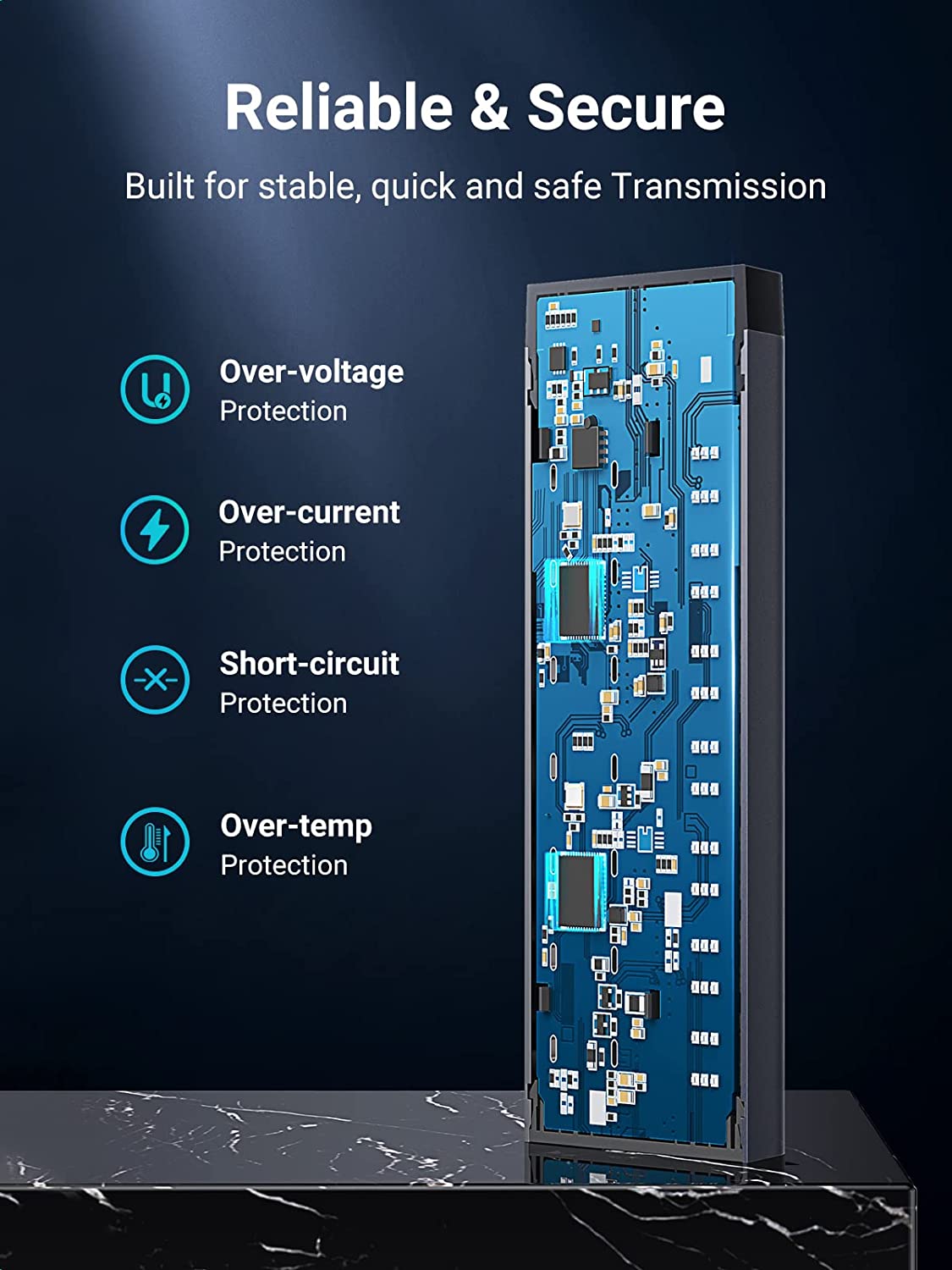 Reliable & Secure

Built for stable, quick and safe Transmission

Over-voltage
Protection

Over-current
Protection

Short-circuit
Protection

Over-temp
Protection