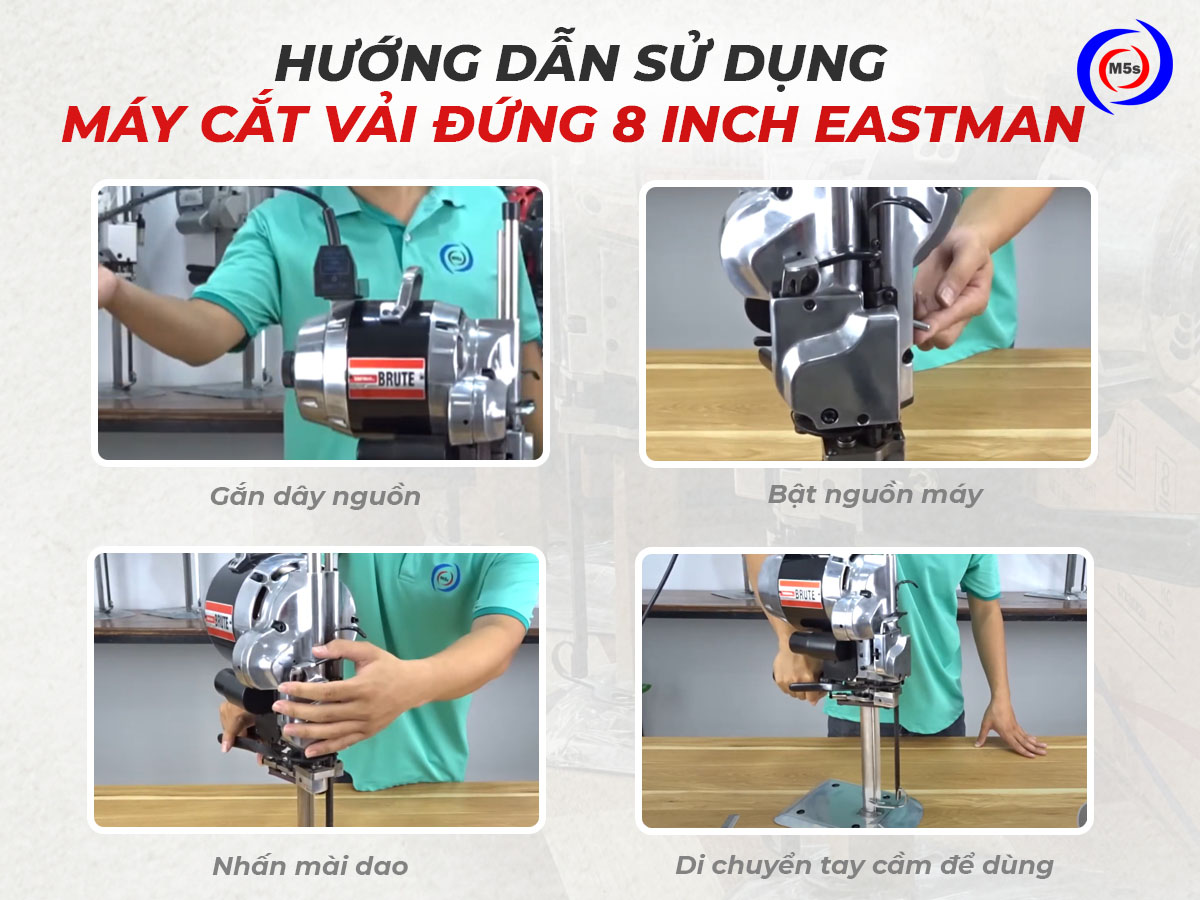 HƯỚNG DẪN SỬ DỤNG
MÁY CẮT VẢI ĐỨNG 8 INCH EASTMAN

M5s

BRUTE

Gắn dây nguồn

Bật nguồn máy

BRUTE

Nhấn mài dao

Di chuyển tay cầm để dùng