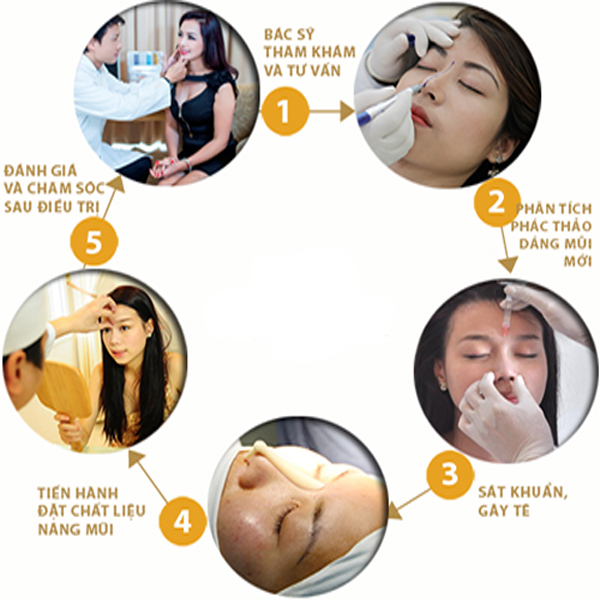 BÁC SỸ THĂM KHÁM VÀ TƯ VẤN

1

2

PHÂN TÍCH PHÁC THẢO DÁNG MŨI MỚI

3

SÁT KHUẨN, GÂY TÊ

4

TIẾN HÀNH ĐẶT CHẤT LIỆU NÂNG MŨI

5

ĐÁNH GIÁ VÀ CHĂM SÓC SAU ĐIỀU TRỊ