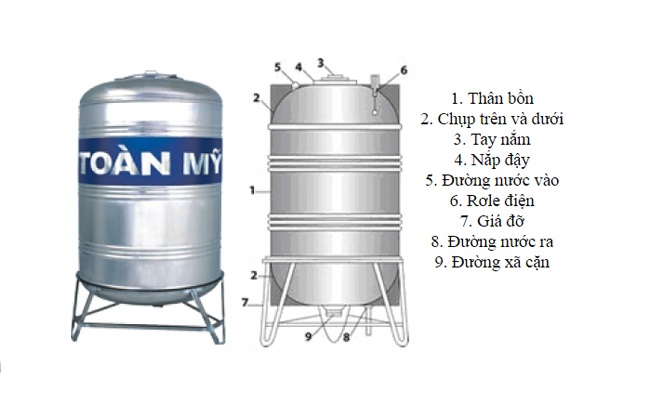 TOÀN MỸ

5 4 3 6
2
1
2
7
9 8

1. Thân bồn
2. Chụp trên và dưới
3. Tay nắm
4. Nắp đậy
5. Đường nước vào
6. Rơle điện
7. Giá đỡ
8. Đường nước ra
9. Đường xã cặn