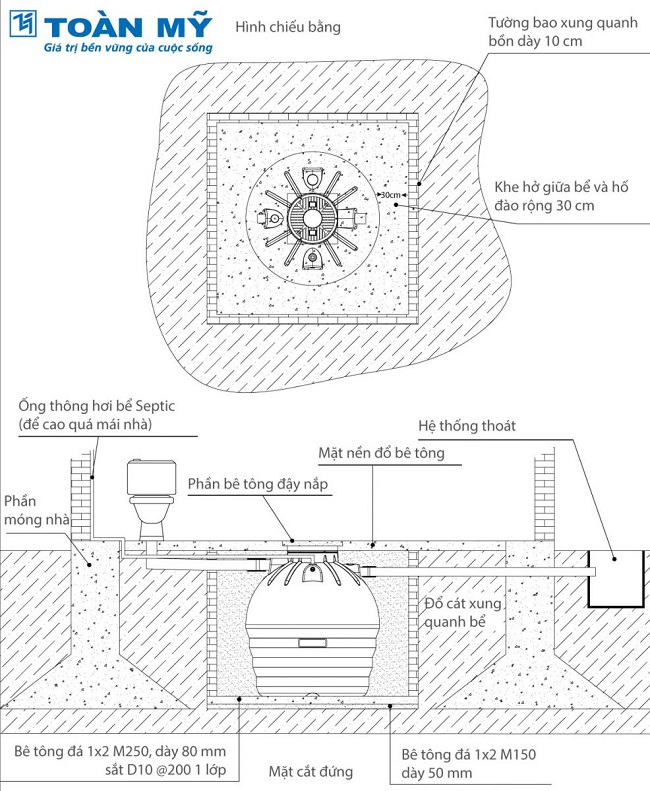 TOÀN MỸ
Giá trị bền vững của cuộc sống

Hình chiếu bằng

Tường bao xung quanh bồn dày 10 cm

30cm

Khe hở giữa bể và hố đào rộng 30 cm

Ống thông hơi bể Septic (để cao quá mái nhà)

Hệ thống thoát

Mặt nền đổ bê tông

Phần bê tông đậy nắp

Phần móng nhà

Đổ cát xung quanh bể

Bê tông đá 1x2 M250, dày 80 mm sắt D10 @200 1 lớp

Mặt cắt đứng

Bê tông đá 1x2 M150 dày 50 mm