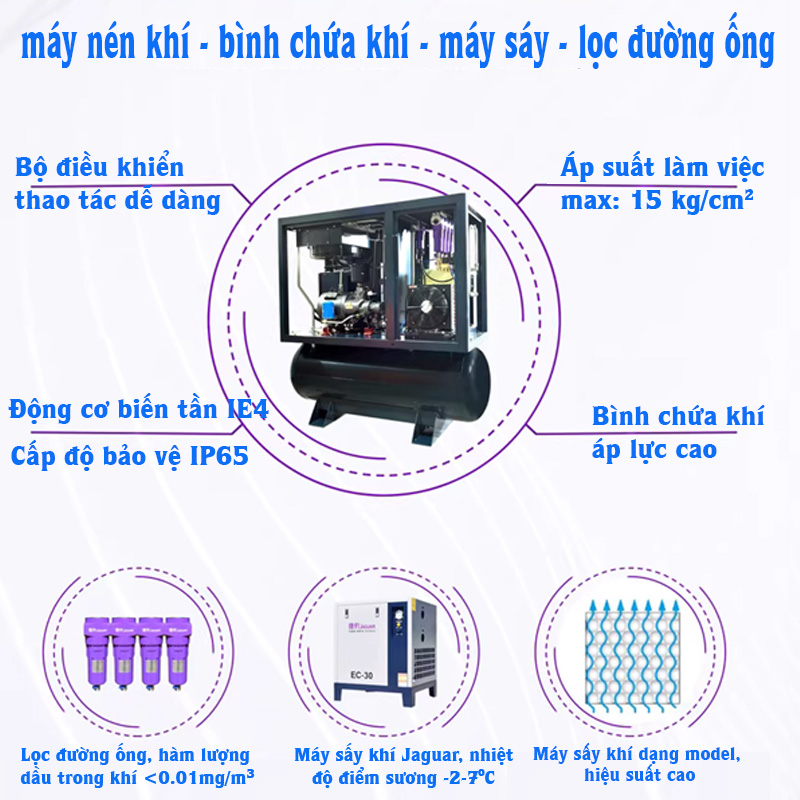 máy nén khí - bình chứa khí - máy sáy - lọc đường ống

Bộ điều khiển thao tác dễ dàng

Áp suất làm việc max: 15 kg/cm²

Động cơ biến tần IE4

Cấp độ bảo vệ IP65

Bình chứa khí áp lực cao

JAGUAR

EC-30

Lọc đường ống, hàm lượng dầu trong khí <0.01mg/m³

Máy sấy khí Jaguar, nhiệt độ điểm sương -2-7°C

Máy sấy khí dạng model, hiệu suất cao