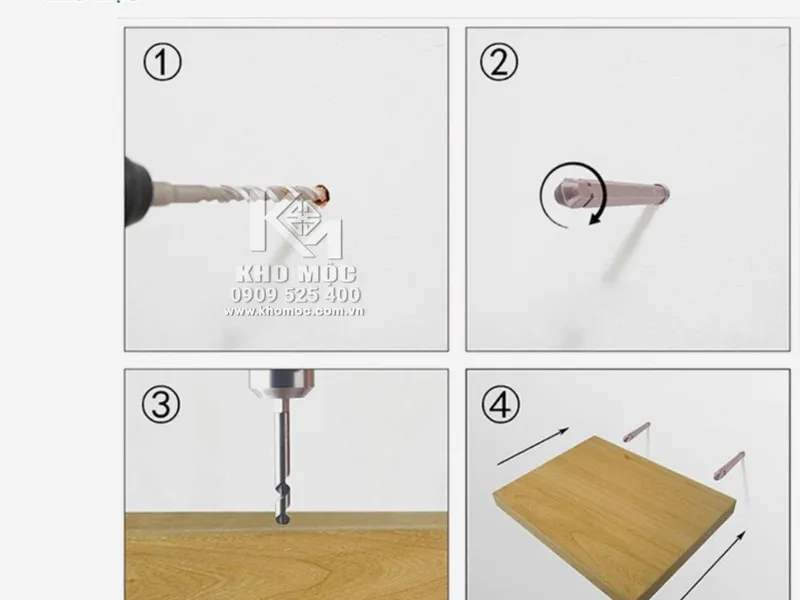 ①

KHO MỘC
0909 525 400
www.khomoc.com.vn

②

③

④