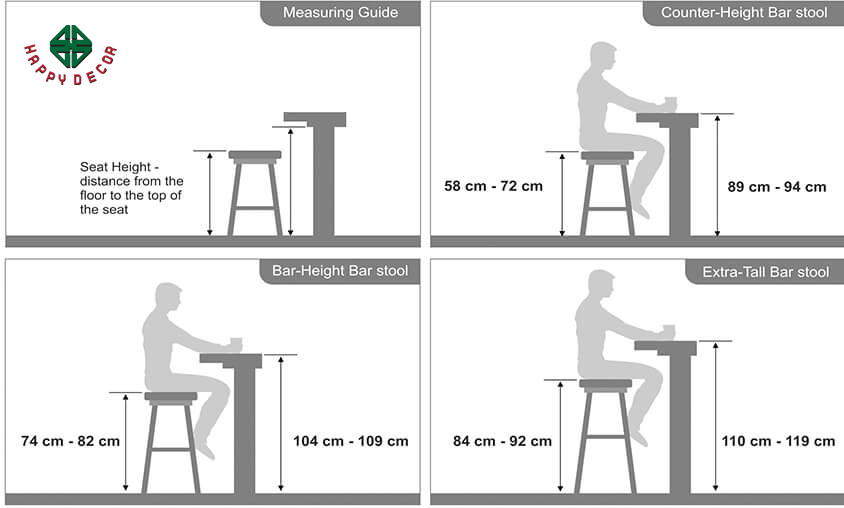 Measuring Guide

HAPPY DECOR

Seat Height - distance from the floor to the top of the seat

Counter-Height Bar stool

58 cm - 72 cm

89 cm - 94 cm

Bar-Height Bar stool

74 cm - 82 cm

104 cm - 109 cm

Extra-Tall Bar stool

84 cm - 92 cm

110 cm - 119 cm