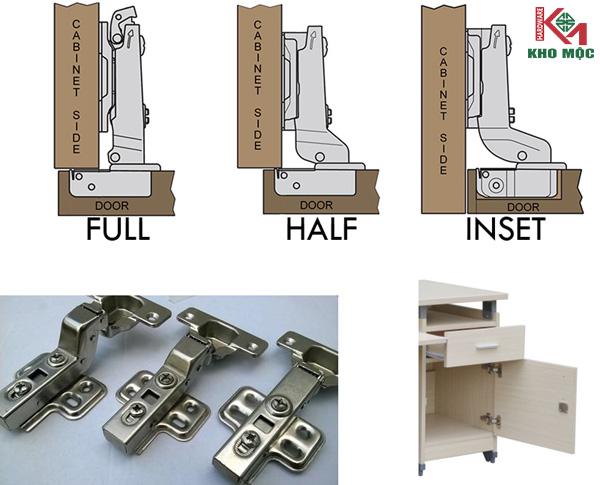 CABINET SIDE

DOOR

FULL

CABINET SIDE

DOOR

HALF

CABINET SIDE

DOOR

INSET

HARDWARE

KHO MỘC