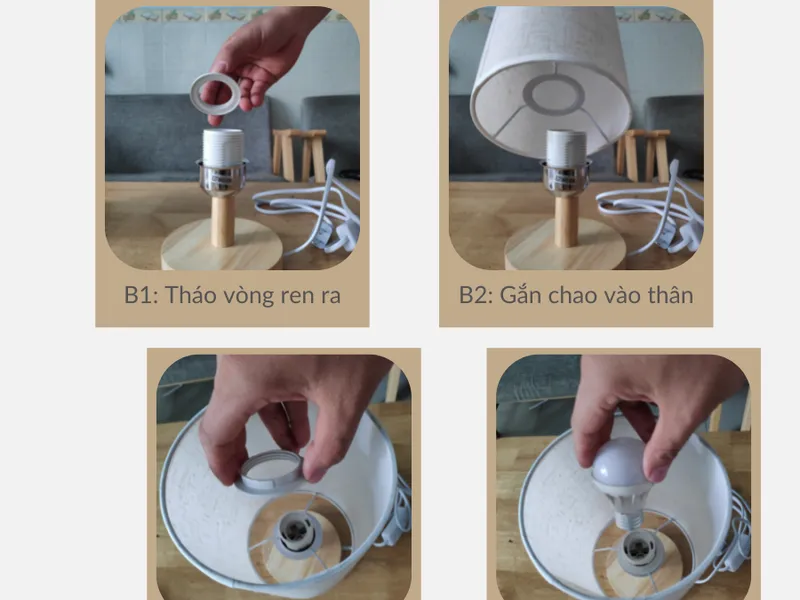 B1: Tháo vòng ren ra

B2: Gắn chao vào thân